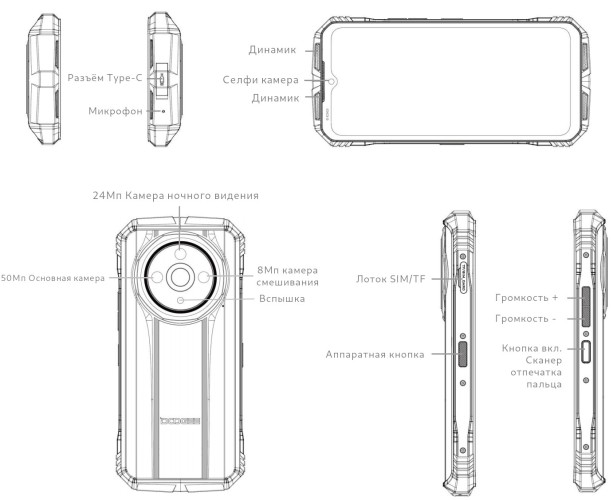 Разъём Type-C
Микрофон

Динамик
Селфи камера
Динамик

24Мп Камера ночного видения
50Мп Основная камера
8Мп камера смешивания
Вспышка

DOOGEE

Лоток SIM/TF
Аппаратная кнопка

Громкость +
Громкость -
Кнопка вкл. Сканер отпечатка пальца